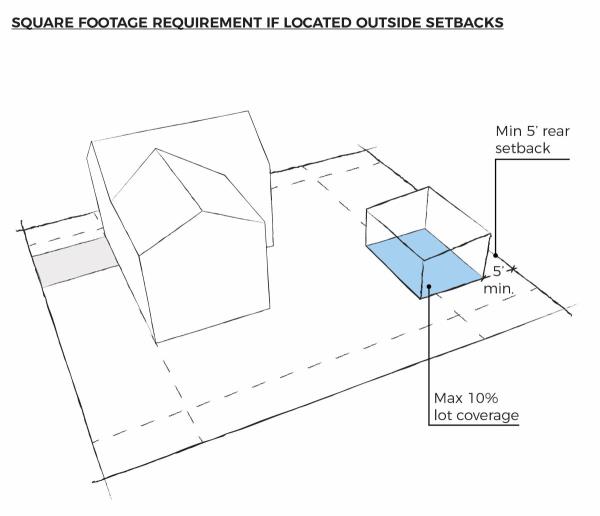 SQUARE FOOTAGE REQUIREMENT IF LOCATED OUTSIDE SETBACKS

Min 5' rear setback

5' min.

Max 10% lot coverage